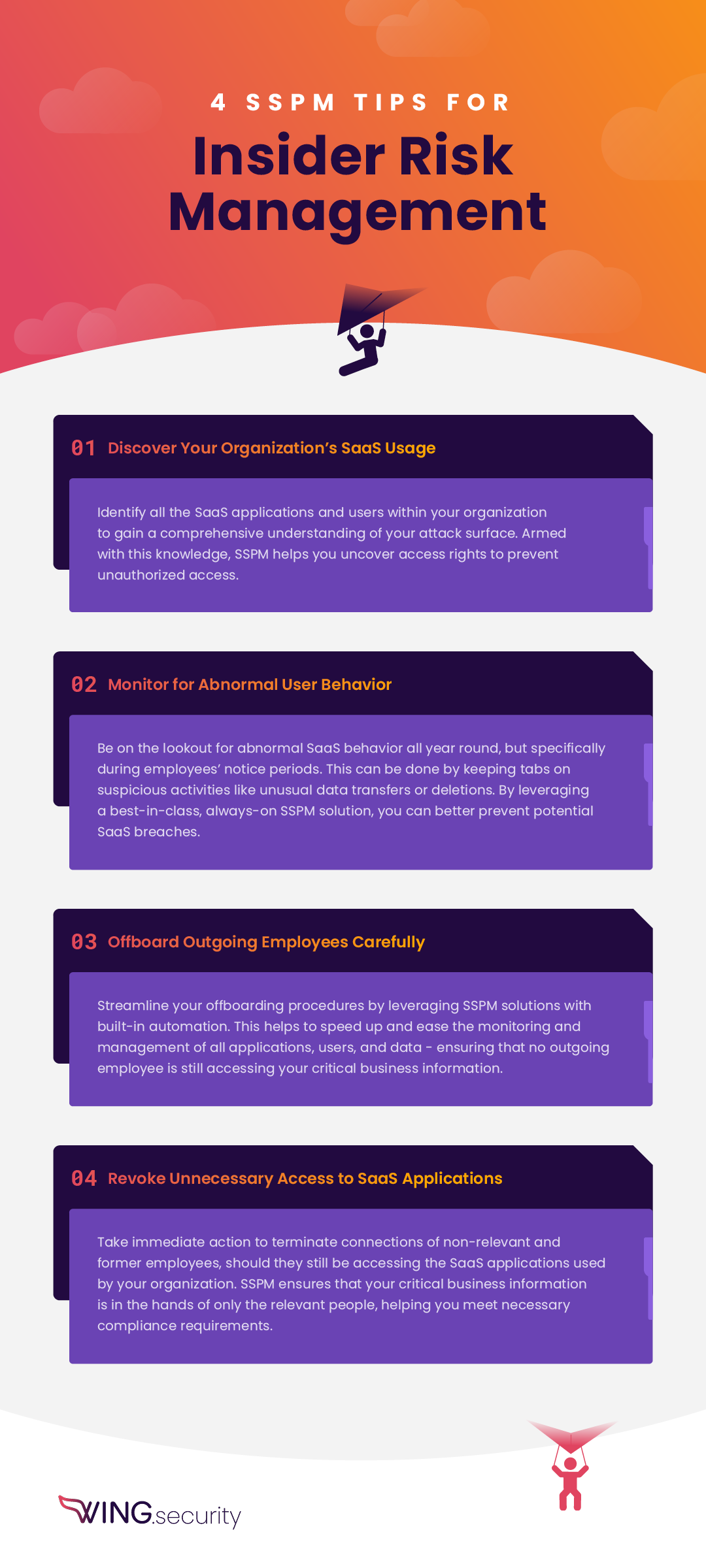 4 SSPM TIPS FOR

Insider Risk Management

01 Discover Your Organization's SaaS Usage

Identify all the SaaS applications and users within your organization to gain a comprehensive understanding of your attack surface. Armed with this knowledge, SSPM helps you uncover access rights to prevent unauthorized access.

02 Monitor for Abnormal User Behavior

Be on the lookout for abnormal SaaS behavior all year round, but specifically during employees' notice periods. This can be done by keeping tabs on suspicious activities like unusual data transfers or deletions. By leveraging a best-in-class, always-on SSPM solution, you can better prevent potential SaaS breaches.

03 Offboard Outgoing Employees Carefully

Streamline your offboarding procedures by leveraging SSPM solutions with built-in automation. This helps to speed up and ease the monitoring and management of all applications, users, and data - ensuring that no outgoing employee is still accessing your critical business information.

04 Revoke Unnecessary Access to SaaS Applications

Take immediate action to terminate connections of non-relevant and former employees, should they still be accessing the SaaS applications used by your organization. SSPM ensures that your critical business information is in the hands of only the relevant people, helping you meet necessary compliance requirements.

WING.security